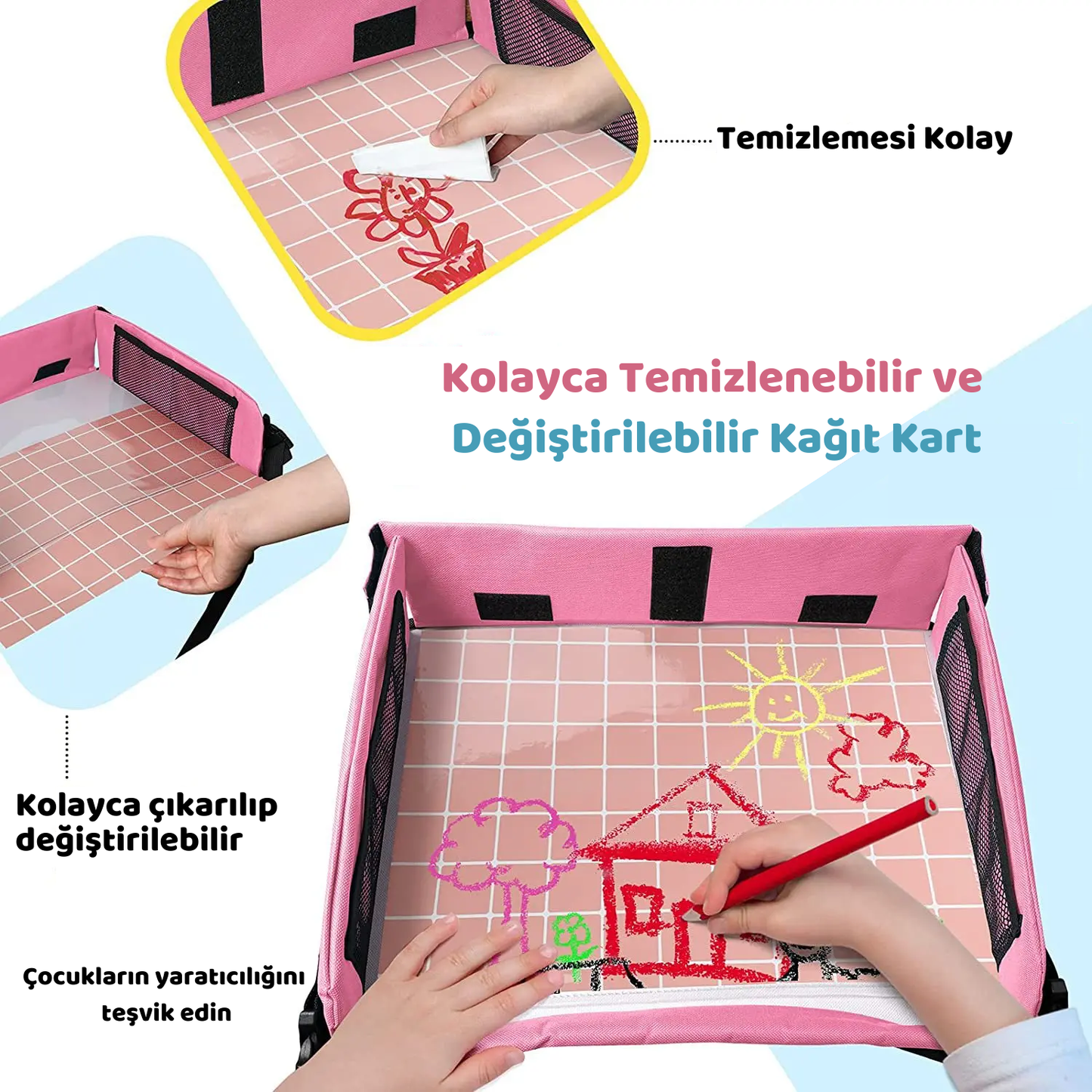 Temizlemesi Kolay

Kolayca Temizlenebilir ve Değiştirilebilir Kağıt Kart

Kolayca çıkarılıp değiştirilebilir

Çocukların yaratıcılığını teşvik edin