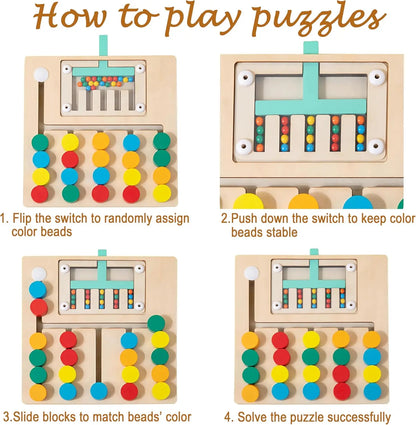 How to play puzzles

1. Flip the switch to randomly assign color beads

2.Push down the switch to keep color beads stable

3.Slide blocks to match beads' color

4. Solve the puzzle successfully