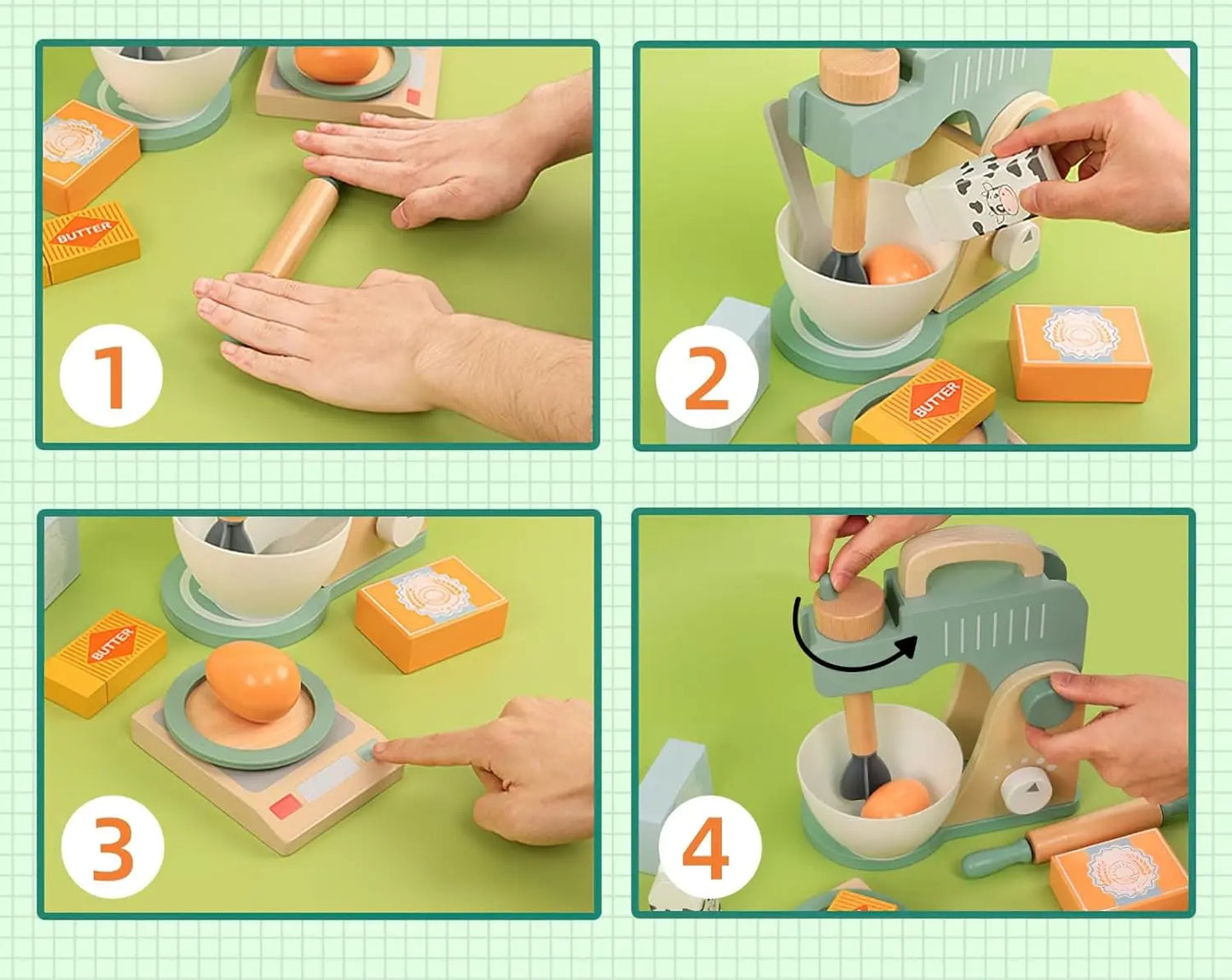 BUTTER

1

BUTTER

2

BUTTER

3

4